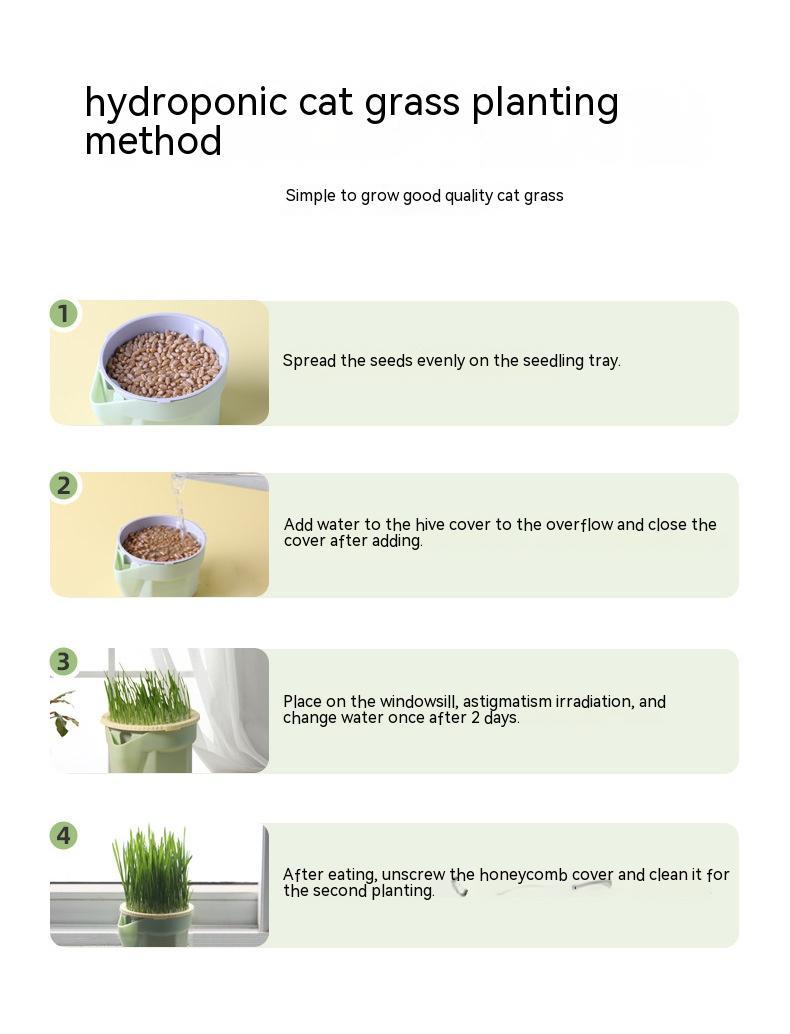 hydroponic cat grass planting method

Simple to grow good quality cat grass

1

Spread the seeds evenly on the seedling tray.

2

Add water to the hive cover to the overflow and close the cover after adding.

3

Place on the windowsill, astigmatism irradiation, and change water once after 2 days.

4

After eating, unscrew the honeycomb cover and clean it for the second planting.