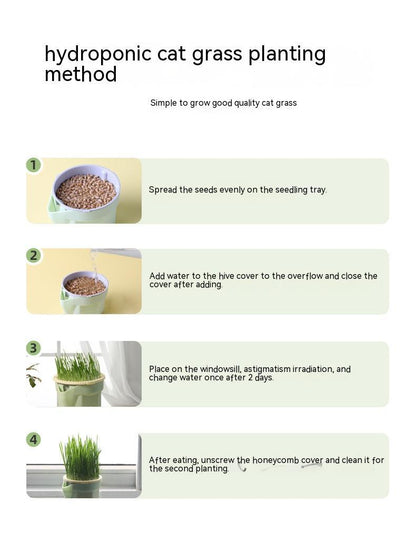 hydroponic cat grass planting method

Simple to grow good quality cat grass

1

Spread the seeds evenly on the seedling tray.

2

Add water to the hive cover to the overflow and close the cover after adding.

3

Place on the windowsill, astigmatism irradiation, and change water once after 2 days.

4

After eating, unscrew the honeycomb cover and clean it for the second planting.