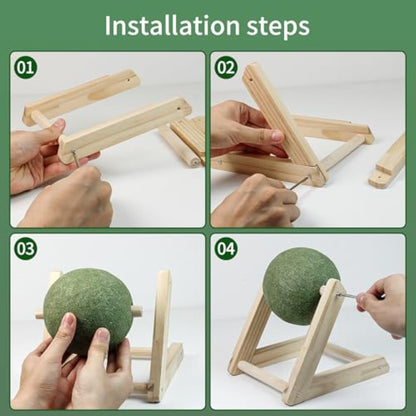 Installation steps

01

02

03

04